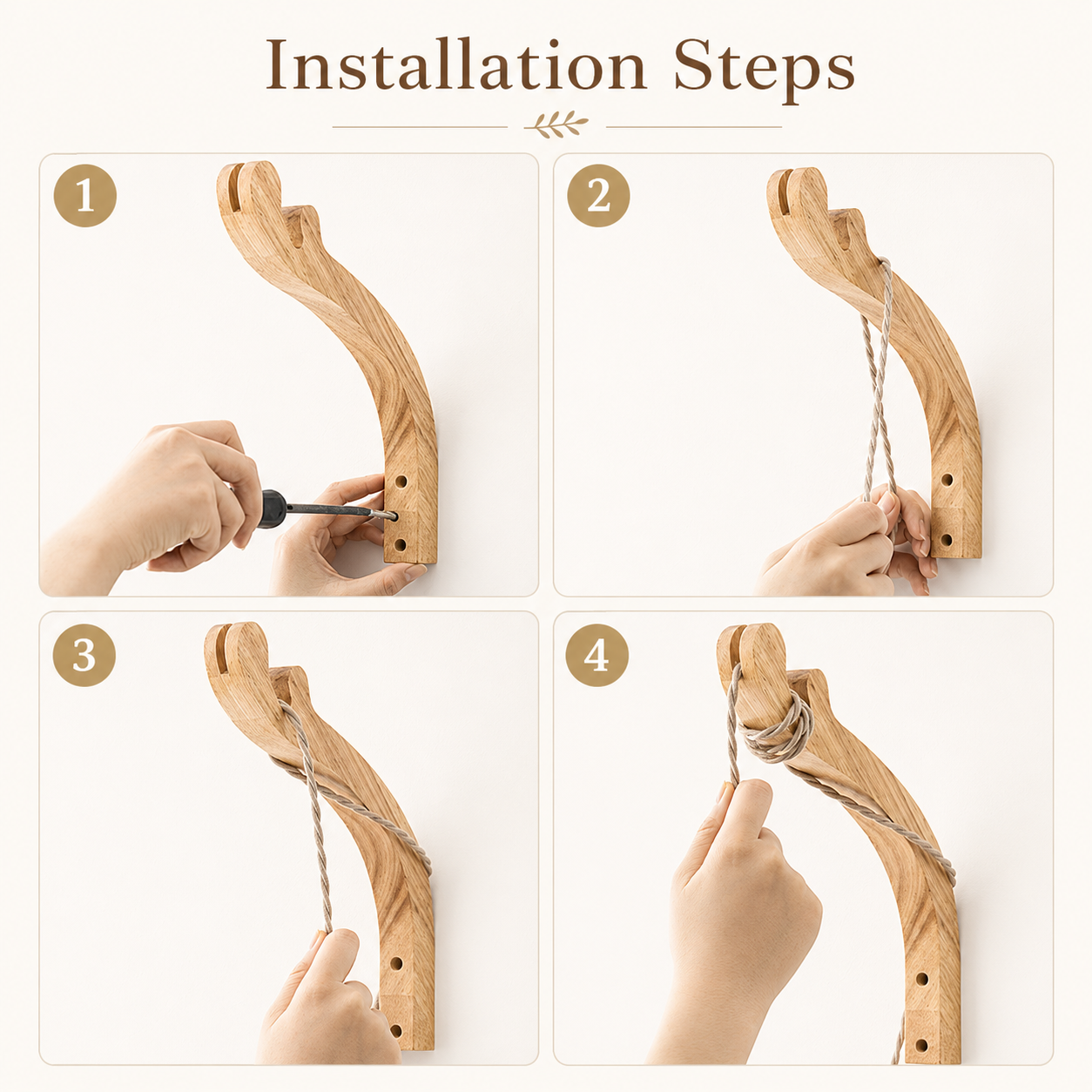 Installation Steps

1

2

3

4